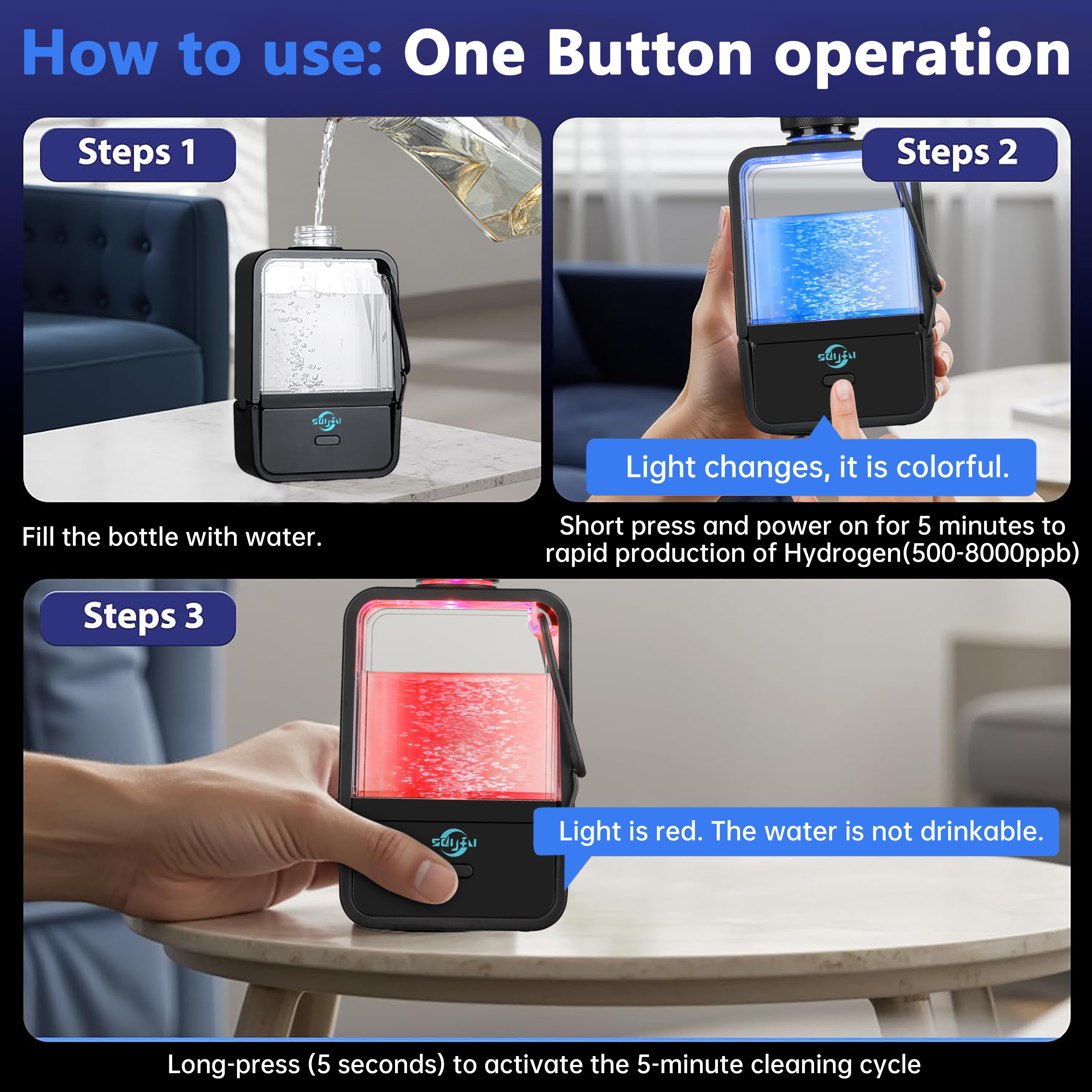 How to use: One Button operation

Steps 1

suyfu

Fill the bottle with water.

Steps 2

suyfu

Light changes, it is colorful.

Short press and power on for 5 minutes to rapid production of Hydrogen(500-8000ppb)

Steps 3

suyfu

Light is red. The water is not drinkable.

Long-press (5 seconds) to activate the 5-minute cleaning cycle