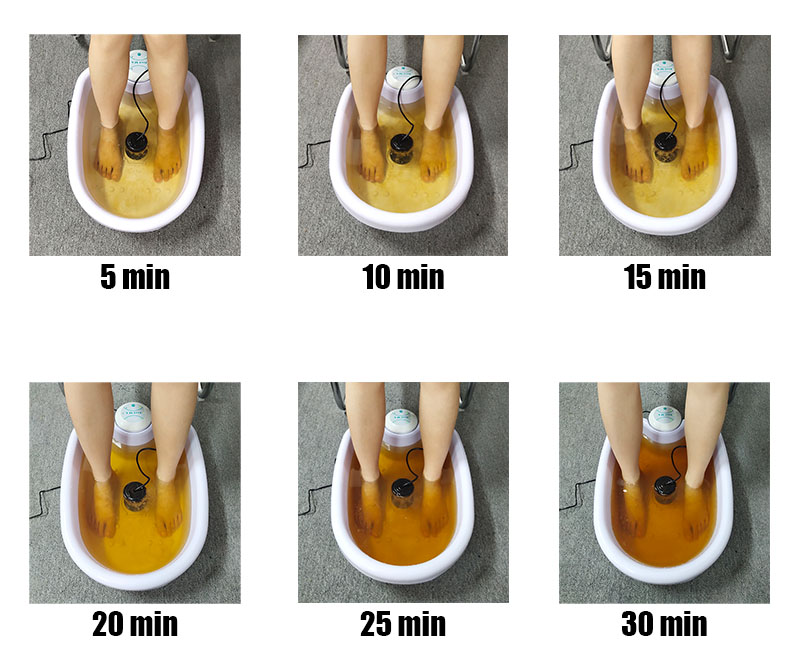 5 min

10 min

15 min

20 min

25 min

30 min